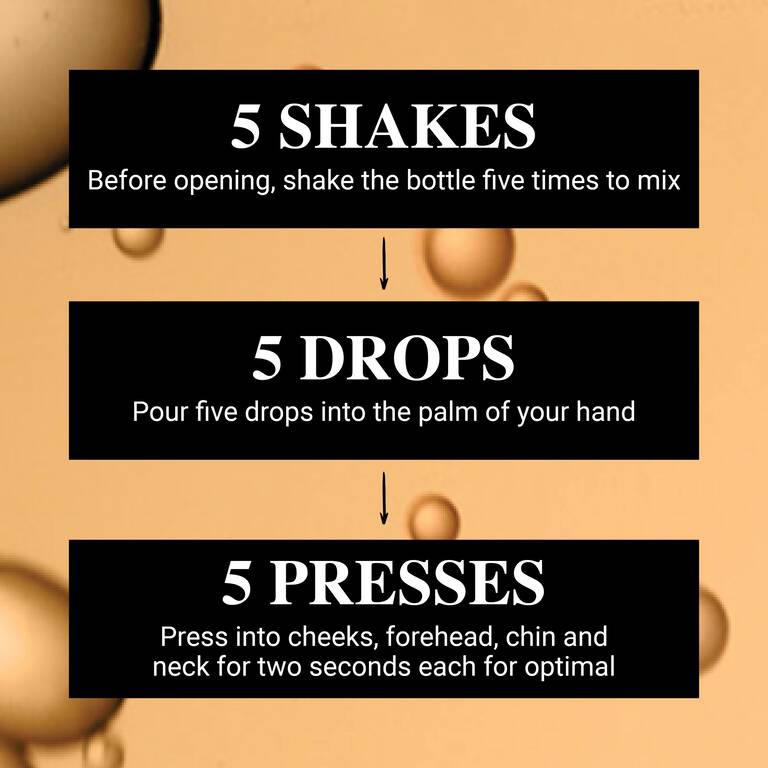 5 SHAKES
Before opening, shake the bottle five times to mix

5 DROPS
Pour five drops into the palm of your hand

5 PRESSES
Press into cheeks, forehead, chin and neck for two seconds each for optimal