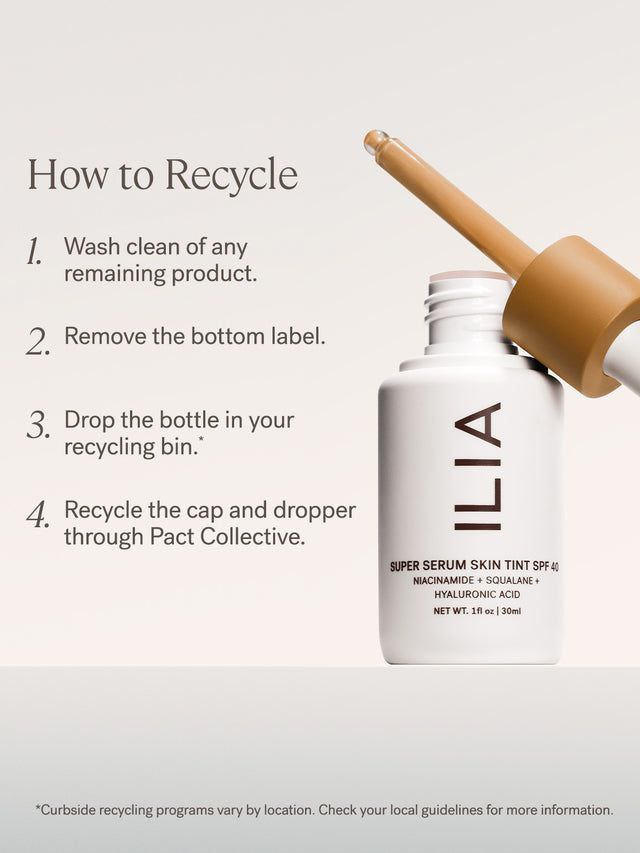 How to Recycle

1. Wash clean of any remaining product.

2. Remove the bottom label.

3. Drop the bottle in your recycling bin.*

4. Recycle the cap and dropper through Pact Collective.

ILIA

SUPER SERUM SKIN TINT SPF 40
NIACINAMIDE + SQUALANE + HYALURONIC ACID
NET WT. 1fl oz | 30ml

*Curbside recycling programs vary by location. Check your local guidelines for more information.